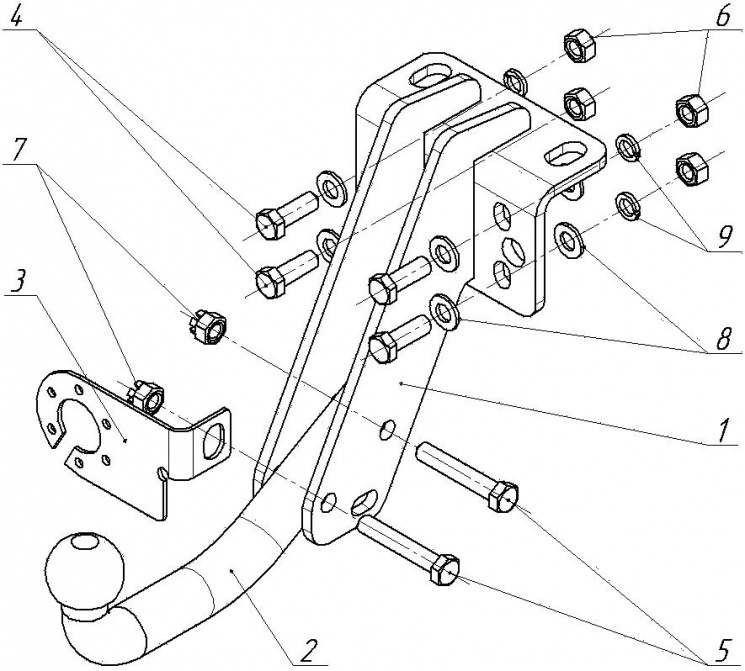 4
6
7
9
3
8
1
2
5